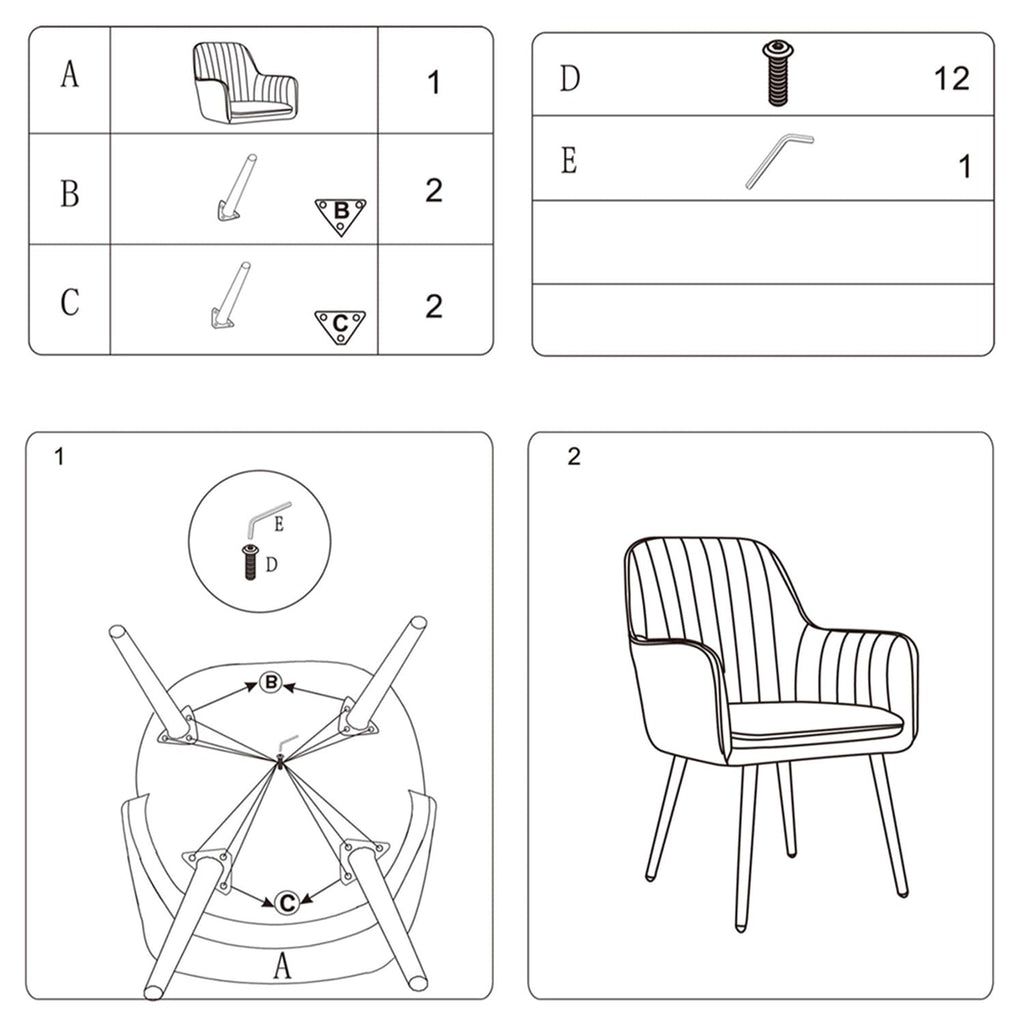 | A | | 1 |
|---|---|---|
| B | B | 2 |
| C | C | 2 |

| D | | 12 |
|---|---|---|
| E | | 1 |
| | | |
| | | |

1

E
D

B

C

A

2