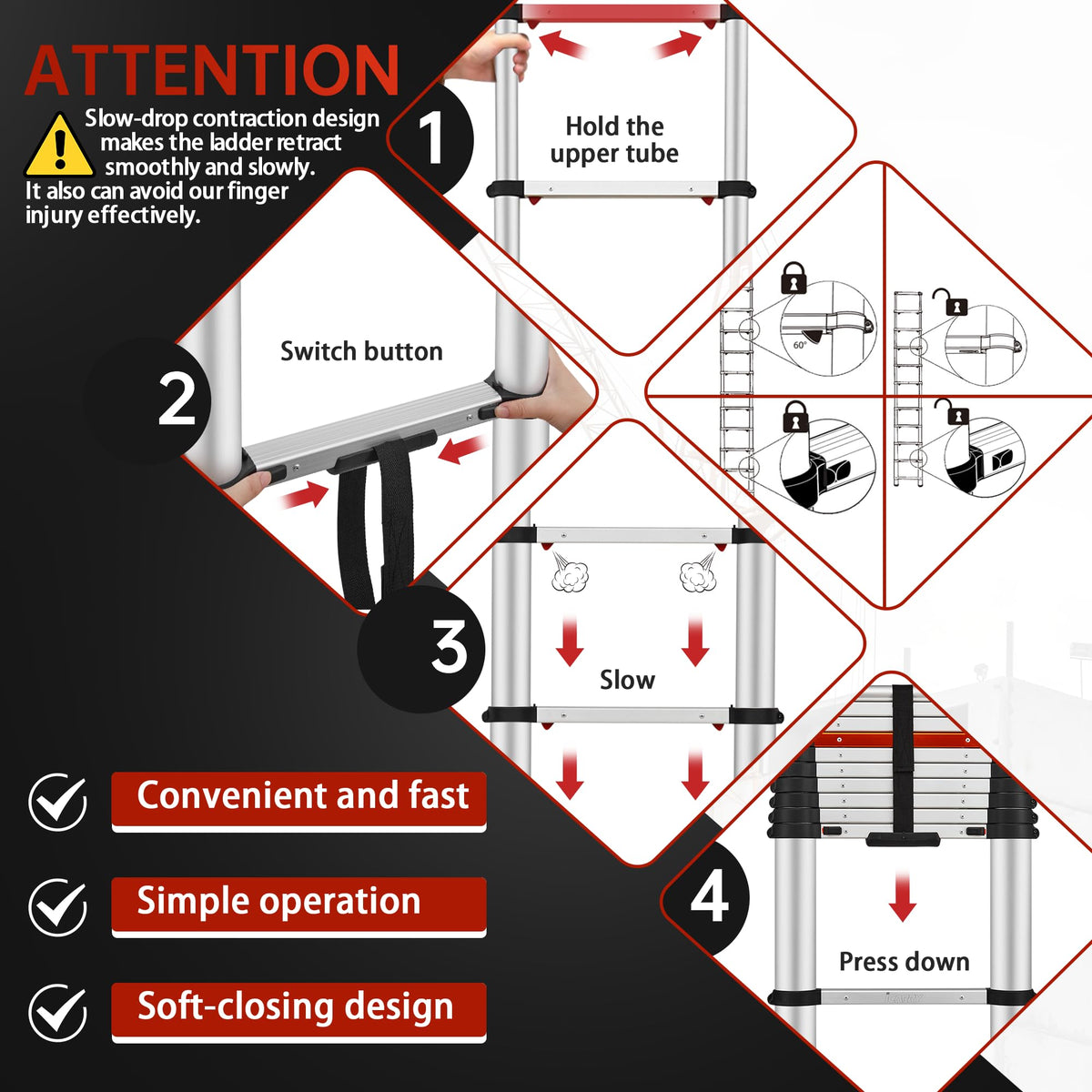 ATTENTION

Slow-drop contraction design makes the ladder retract smoothly and slowly. It also can avoid our finger injury effectively.

1

Hold the upper tube

2

Switch button

60°

3

Slow

4

Press down

Convenient and fast

Simple operation

Soft-closing design